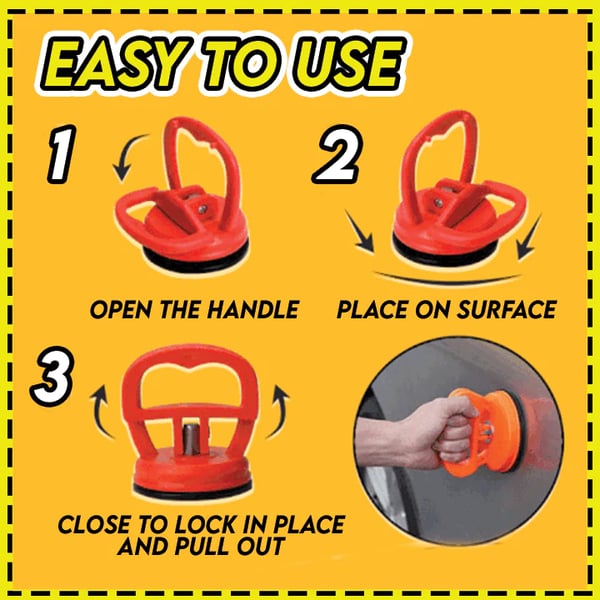 EASY TO USE

1

OPEN THE HANDLE

2

PLACE ON SURFACE

3

CLOSE TO LOCK IN PLACE AND PULL OUT